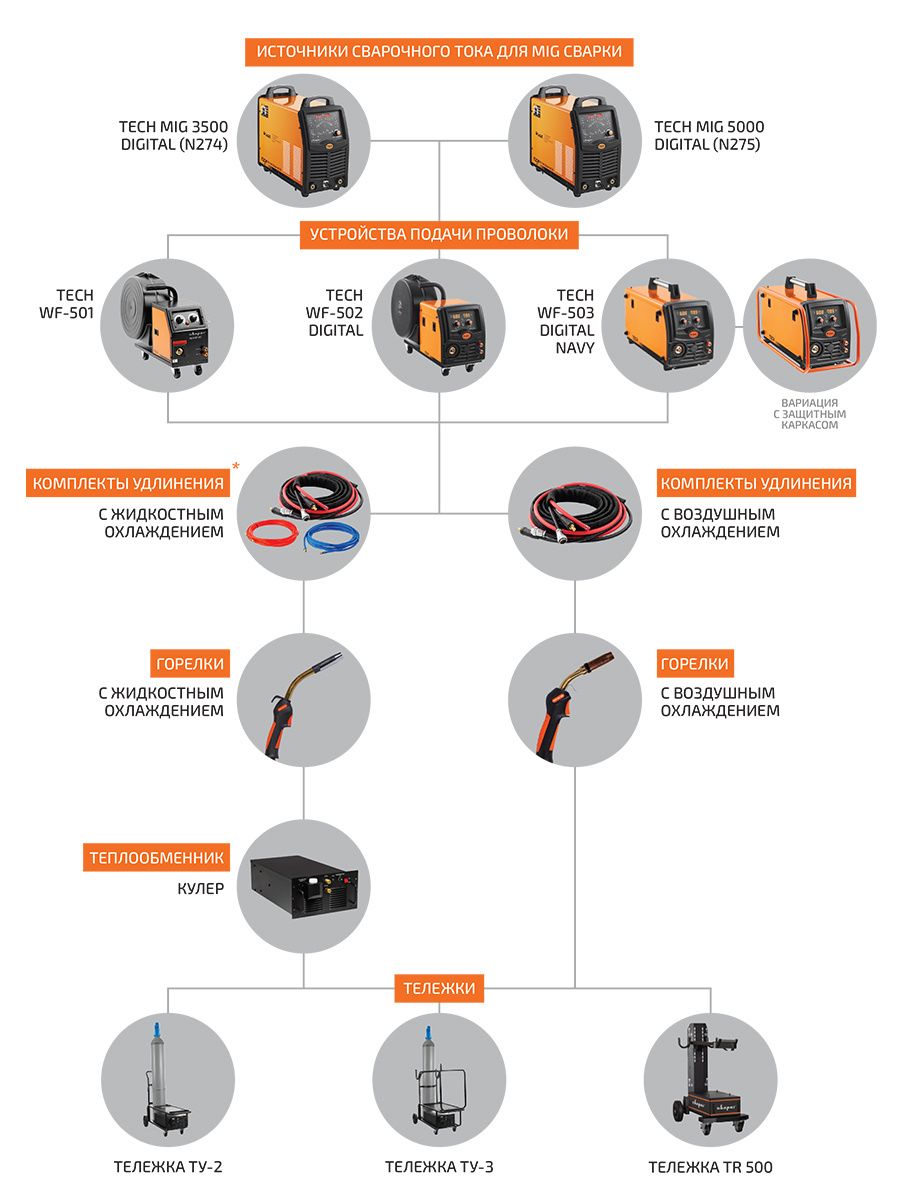 ИСТОЧНИКИ СВАРОЧНОГО ТОКА ДЛЯ MIG СВАРКИ

TECH MIG 3500 DIGITAL (N274)

TECH MIG 5000 DIGITAL (N275)

УСТРОЙСТВА ПОДАЧИ ПРОВОЛОКИ

TECH WF-501

TECH WF-502 DIGITAL

TECH WF-503 DIGITAL NAVY

ВАРИАЦИЯ С ЗАЩИТНЫМ КАРКАСОМ

КОМПЛЕКТЫ УДЛИНЕНИЯ *

С ЖИДКОСТНЫМ ОХЛАЖДЕНИЕМ

КОМПЛЕКТЫ УДЛИНЕНИЯ

С ВОЗДУШНЫМ ОХЛАЖДЕНИЕМ

ГОРЕЛКИ

С ЖИДКОСТНЫМ ОХЛАЖДЕНИЕМ

ГОРЕЛКИ

С ВОЗДУШНЫМ ОХЛАЖДЕНИЕМ

ТЕПЛООБМЕННИК

КУЛЕР

ТЕЛЕЖКИ

ТЕЛЕЖКА ТУ-2

ТЕЛЕЖКА ТУ-3

ТЕЛЕЖКА TR 500